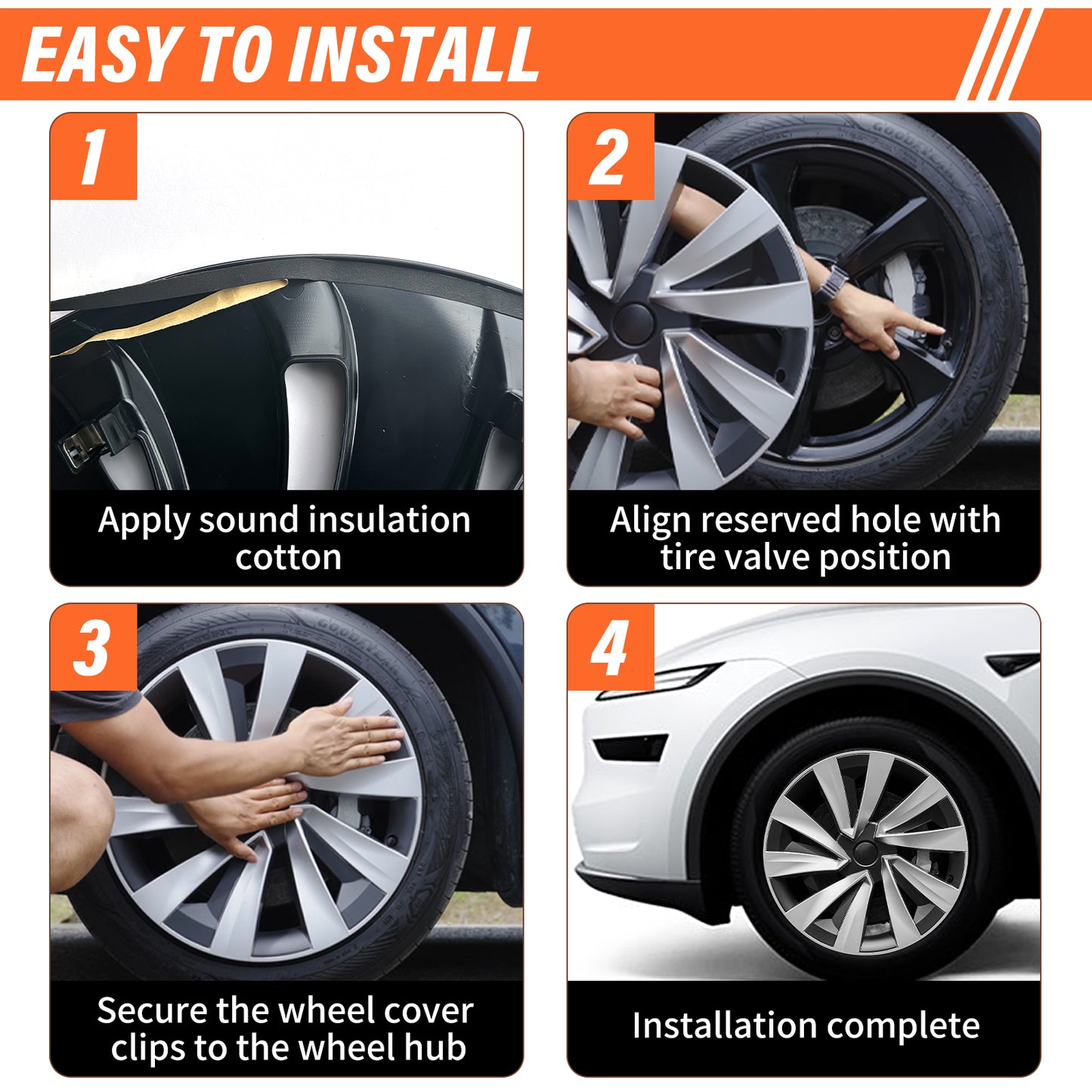 EASY TO INSTALL

1

Apply sound insulation cotton

2

GOODYEAR

Align reserved hole with tire valve position

3

GOODYEAR

Secure the wheel cover clips to the wheel hub

4

Installation complete