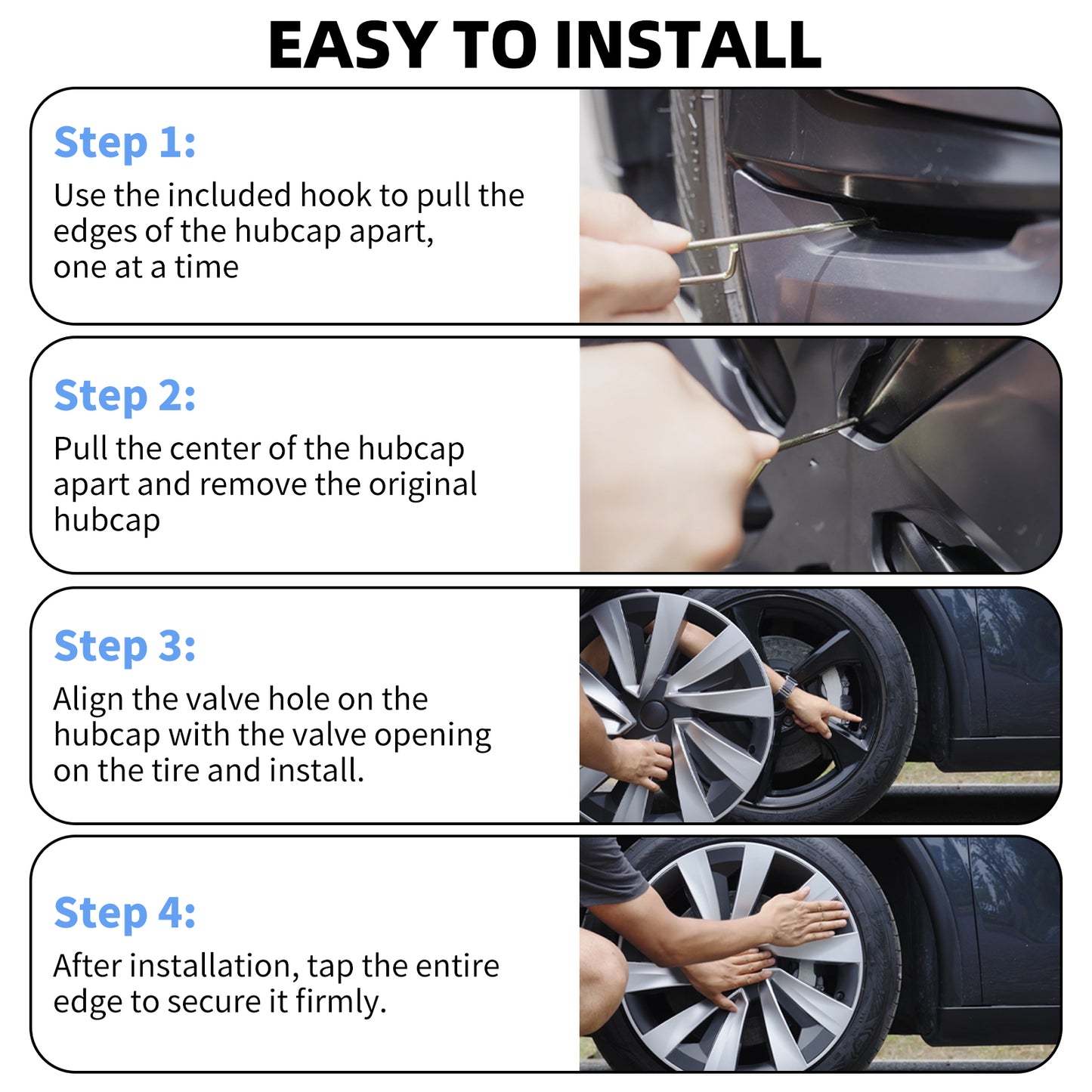 EASY TO INSTALL

Step 1:
Use the included hook to pull the edges of the hubcap apart, one at a time

Step 2:
Pull the center of the hubcap apart and remove the original hubcap

Step 3:
Align the valve hole on the hubcap with the valve opening on the tire and install.

Step 4:
After installation, tap the entire edge to secure it firmly.